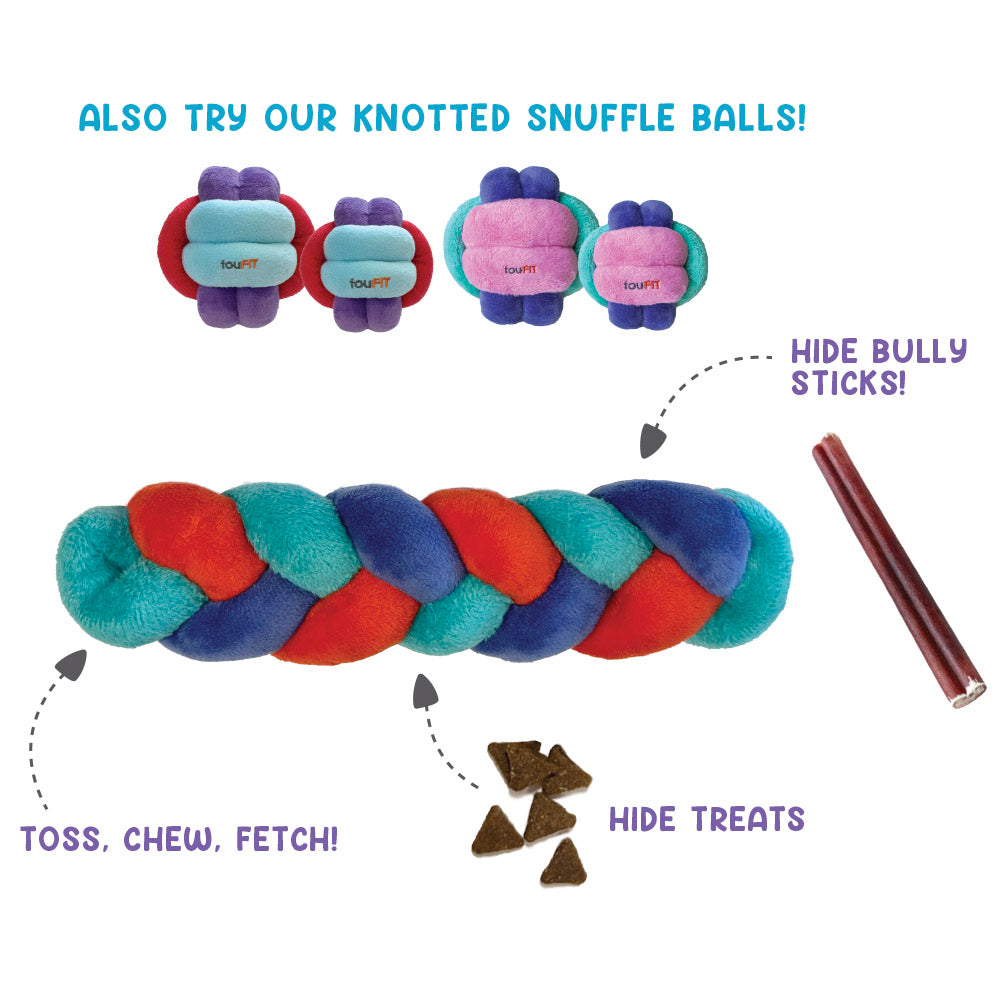 ALSO TRY OUR KNOTTED SNUFFLE BALLS!

fouFIT

fouFIT

fouFIT

fouFIT

HIDE BULLY STICKS!

TOSS, CHEW, FETCH!

HIDE TREATS